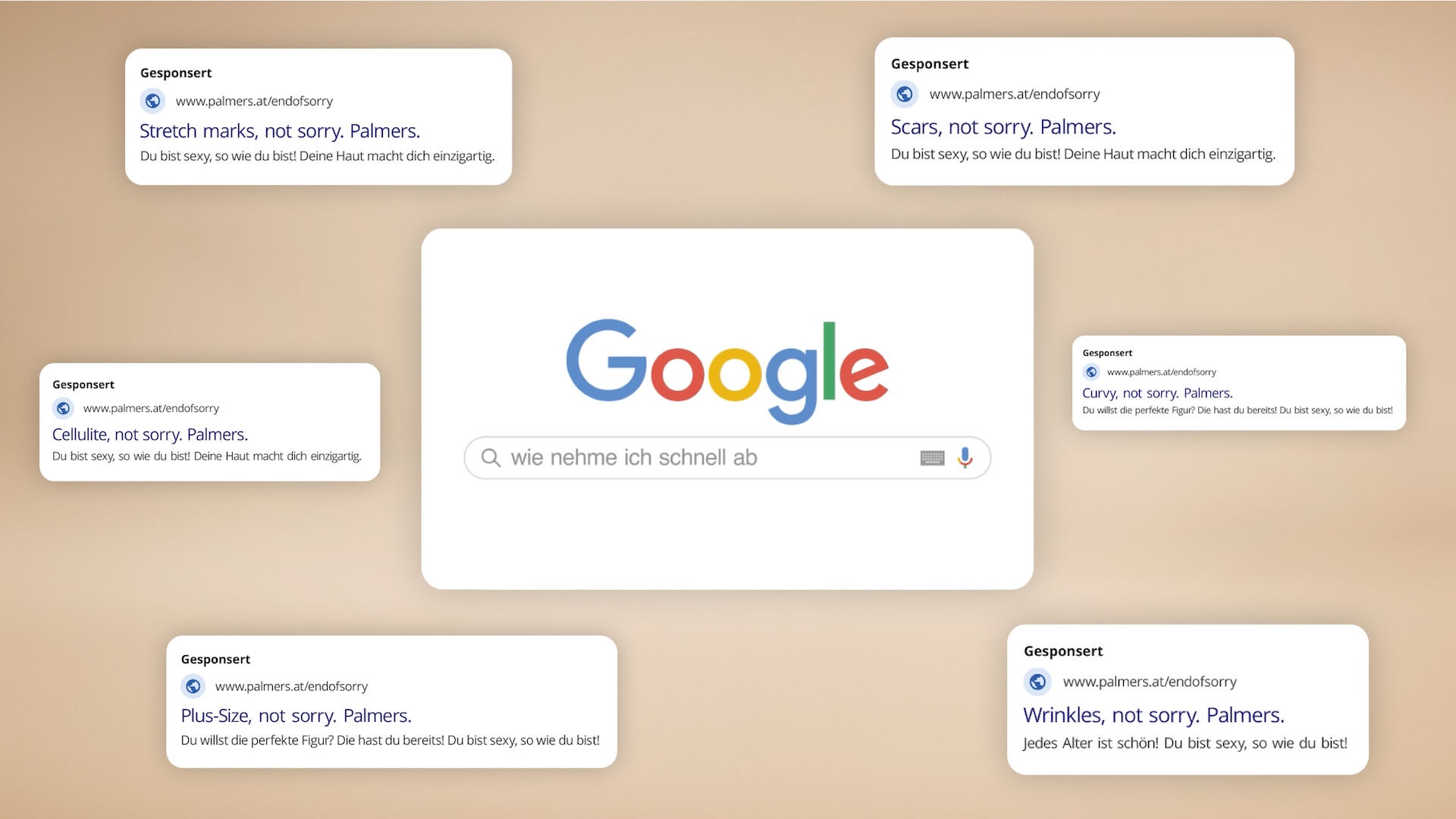 Gesponsert
www.palmers.at/endofsorry
Stretch marks, not sorry. Palmers.
Du bist sexy, so wie du bist! Deine Haut macht dich einzigartig.

Gesponsert
www.palmers.at/endofsorry
Scars, not sorry. Palmers.
Du bist sexy, so wie du bist! Deine Haut macht dich einzigartig.

Gesponsert
www.palmers.at/endofsorry
Cellulite, not sorry. Palmers.
Du bist sexy, so wie du bist! Deine Haut macht dich einzigartig.

Google

wie nehme ich schnell ab

Gesponsert
www.palmers.at/endofsorry
Curvy, not sorry. Palmers.
Du willst die perfekte Figur? Die hast du bereits! Du bist sexy, so wie du bist!

Gesponsert
www.palmers.at/endofsorry
Plus-Size, not sorry. Palmers.
Du willst die perfekte Figur? Die hast du bereits! Du bist sexy, so wie du bist!

Gesponsert
www.palmers.at/endofsorry
Wrinkles, not sorry. Palmers.
Jedes Alter ist schön! Du bist sexy, so wie du bist!